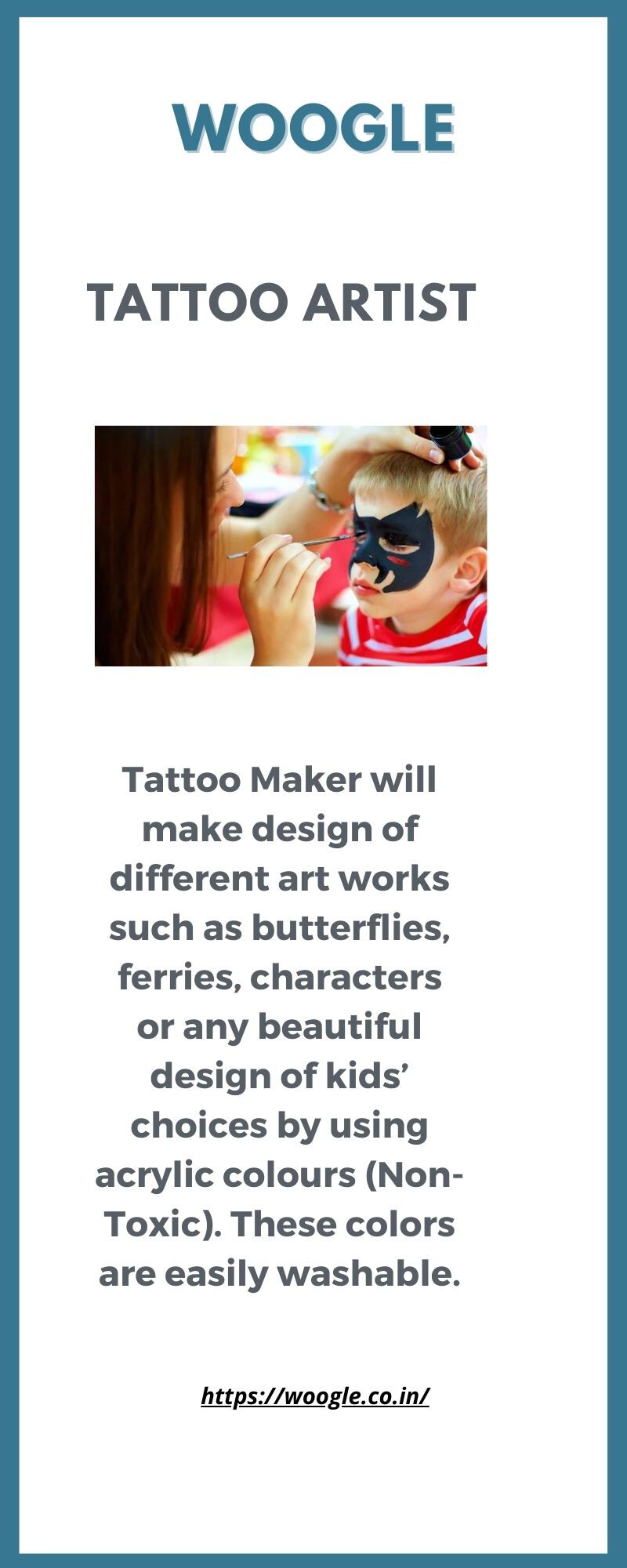 WOOGLE

TATTOO ARTIST

Tattoo Maker will make design of different art works such as butterflies, ferries, characters or any beautiful design of kids' choices by using acrylic colours (Non-Toxic). These colors are easily washable.

https://woogle.co.in/