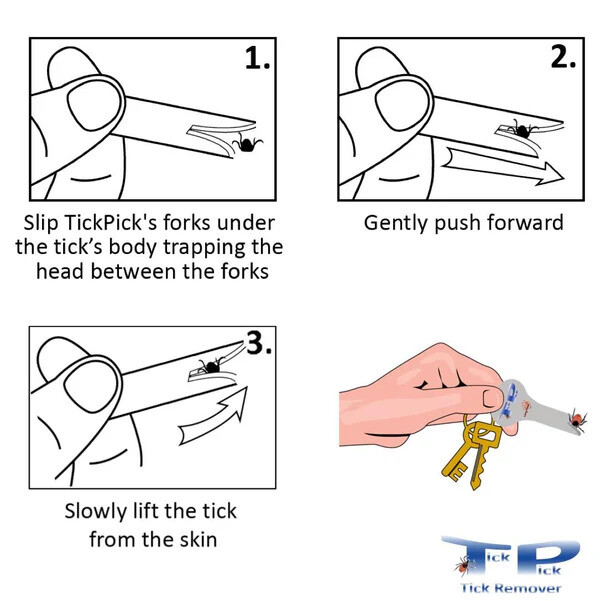 1.

Slip TickPick's forks under the tick’s body trapping the head between the forks

2.

Gently push forward

3.

Slowly lift the tick from the skin

Tick Pick
Tick Remover