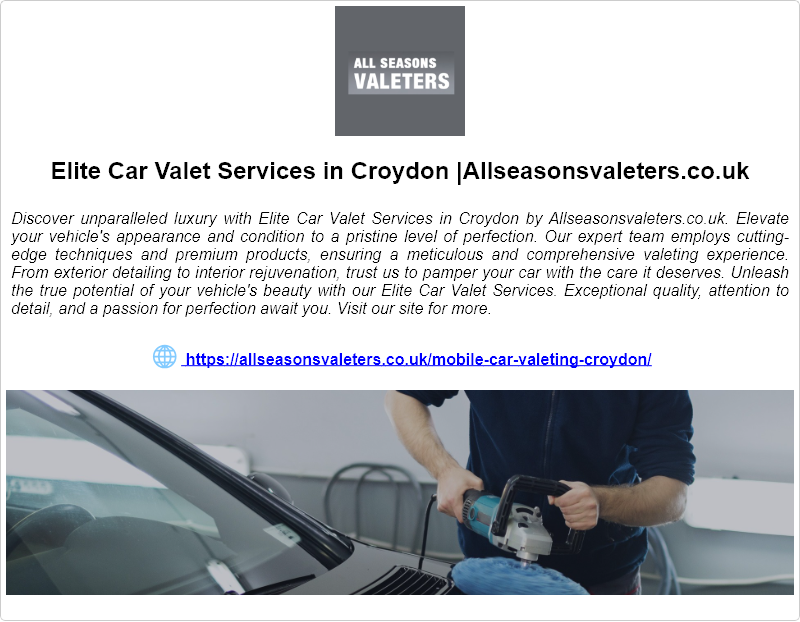 ALL SEASONS
VALETERS

Elite Car Valet Services in Croydon |Allseasonsvaleters.co.uk

Discover unparalleled luxury with Elite Car Valet Services in Croydon by Allseasonsvaleters.co.uk. Elevate your vehicle's appearance and condition to a pristine level of perfection. Our expert team employs cutting-edge techniques and premium products, ensuring a meticulous and comprehensive valeting experience. From exterior detailing to interior rejuvenation, trust us to pamper your car with the care it deserves. Unleash the true potential of your vehicle's beauty with our Elite Car Valet Services. Exceptional quality, attention to detail, and a passion for perfection await you. Visit our site for more.

https://allseasonsvaleters.co.uk/mobile-car-valeting-croydon/